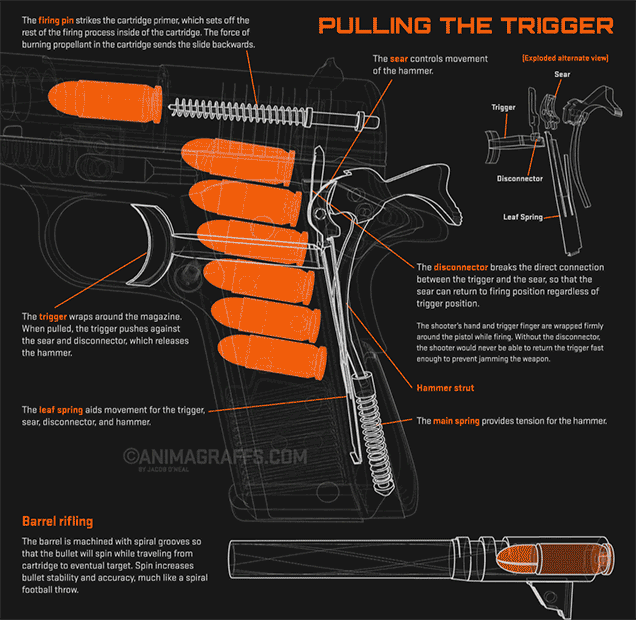 PULLING THE TRIGGER

The firing pin strikes the cartridge primer, which sets off the rest of the firing process inside of the cartridge. The force of burning propellant in the cartridge sends the slide backwards.

The sear controls movement of the hammer.

[Exploded alternate view]

Sear

Trigger

Disconnector

Leaf Spring

The disconnector breaks the direct connection between the trigger and the sear, so that the sear can return to firing position regardless of trigger position.

The shooter's hand and trigger finger are wrapped firmly around the pistol while firing. Without the disconnector, the shooter would never be able to return the trigger fast enough to prevent jamming the weapon.

The trigger wraps around the magazine. When pulled, the trigger pushes against the sear and disconnector, which releases the hammer.

Hammer strut

The leaf spring aids movement for the trigger, sear, disconnector, and hammer.

The main spring provides tension for the hammer.

©ANIMAGRAFFS.COM
BY JACOB O'NEAL

Barrel rifling

The barrel is machined with spiral grooves so that the bullet will spin while traveling from cartridge to eventual target. Spin increases bullet stability and accuracy, much like a spiral football throw.