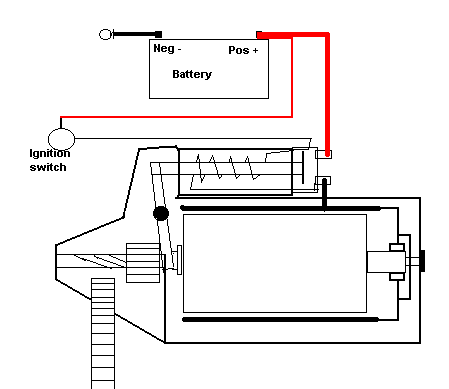 Neg -
Pos +
Battery
Ignition switch