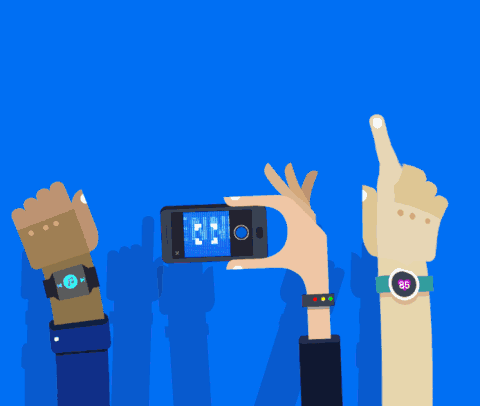 85