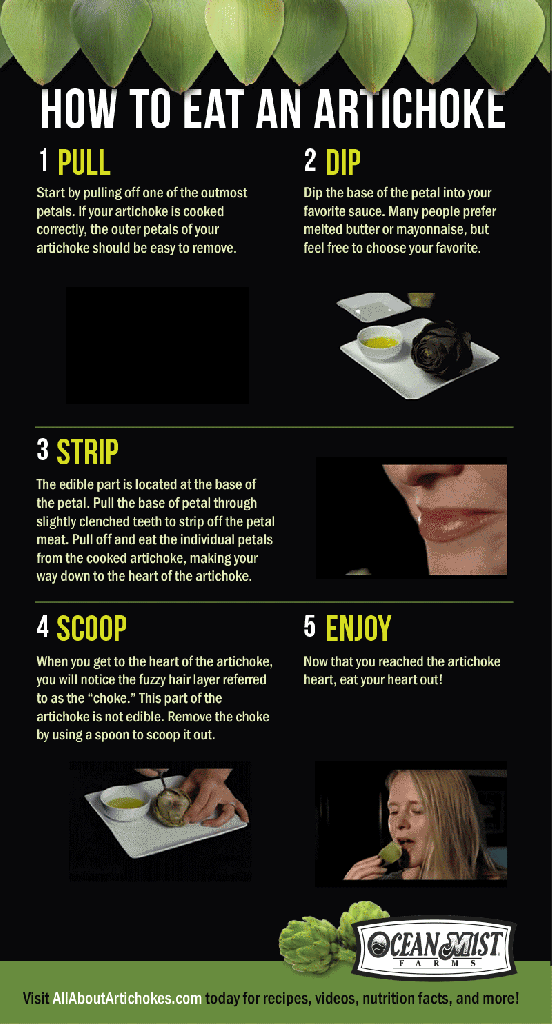 HOW TO EAT AN ARTICHOKE

1 PULL

Start by pulling off one of the outmost petals. If your artichoke is cooked correctly, the outer petals of your artichoke should be easy to remove.

2 DIP

Dip the base of the petal into your favorite sauce. Many people prefer melted butter or mayonnaise, but feel free to choose your favorite.

3 STRIP

The edible part is located at the base of the petal. Pull the base of petal through slightly clenched teeth to strip off the petal meat. Pull off and eat the individual petals from the cooked artichoke, making your way down to the heart of the artichoke.

4 SCOOP

When you get to the heart of the artichoke, you will notice the fuzzy hair layer referred to as the "choke." This part of the artichoke is not edible. Remove the choke by using a spoon to scoop it out.

5 ENJOY

Now that you reached the artichoke heart, eat your heart out!

OCEAN MIST FARMS

Visit AllAboutArtichokes.com today for recipes, videos, nutrition facts, and more!