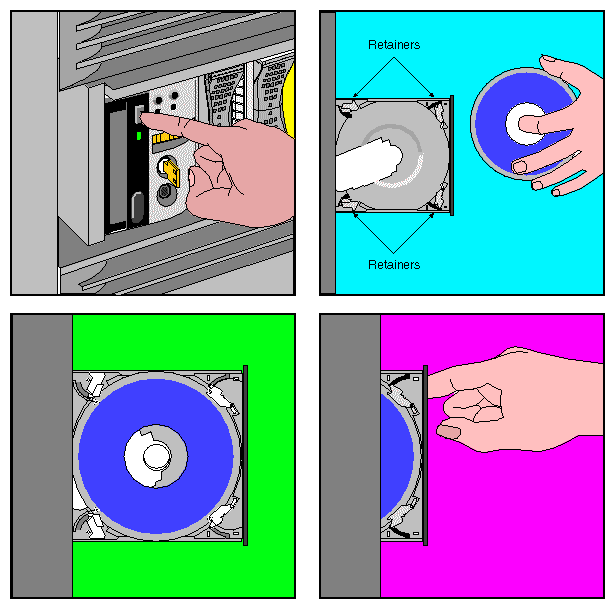 Retainers

Retainers